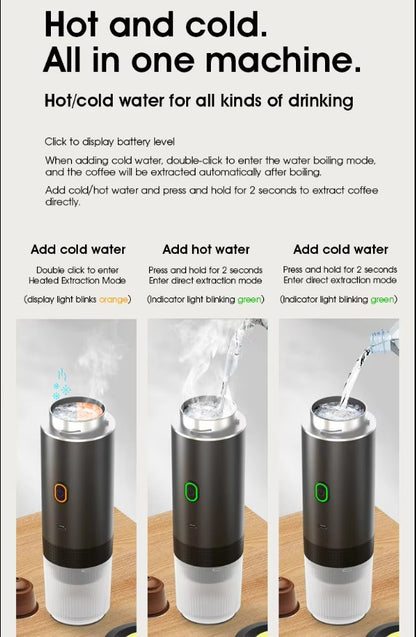 Hot and cold.
All in one machine.

Hot/cold water for all kinds of drinking

Click to display battery level

When adding cold water, double-click to enter the water boiling mode, and the coffee will be extracted automatically after boiling.

Add cold/hot water and press and hold for 2 seconds to extract coffee directly.

Add cold water

Double click to enter Heated Extraction Mode

(display light blinks orange)

Add hot water

Press and hold for 2 seconds Enter direct extraction mode

(Indicator light blinking green)

Add cold water

Press and hold for 2 seconds Enter direct extraction mode

(Indicator light blinking green)